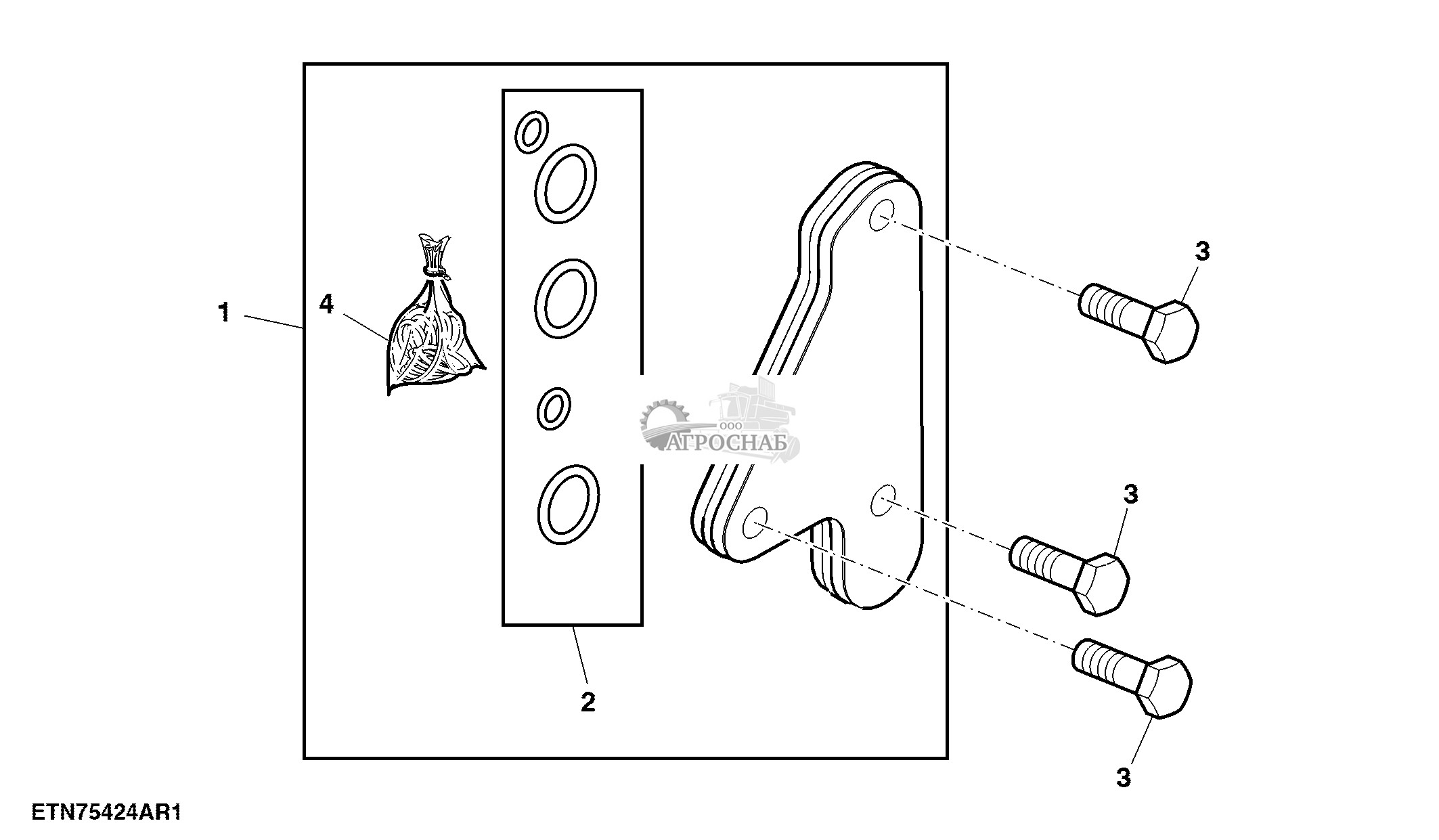 1
4
3
ООО
АГРОСНАБ
3
2
3
ETN75424AR1